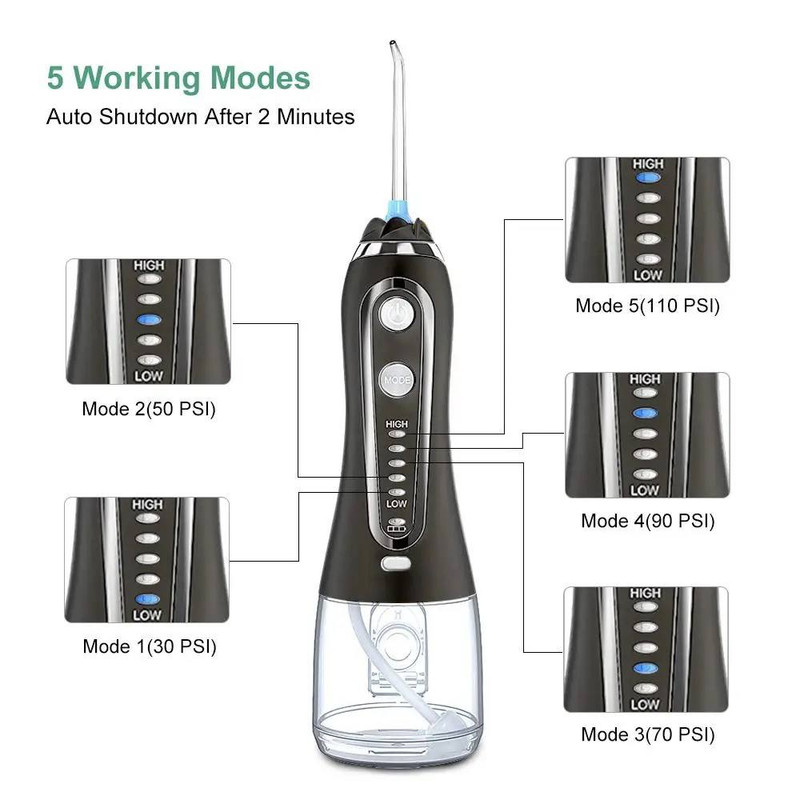 5 Working Modes
Auto Shutdown After 2 Minutes

HIGH
LOW
Mode 2(50 PSI)

HIGH
LOW
Mode 1(30 PSI)

MODE
HIGH
LOW

HIGH
LOW
Mode 5(110 PSI)

HIGH
LOW
Mode 4(90 PSI)

HIGH
LOW
Mode 3(70 PSI)